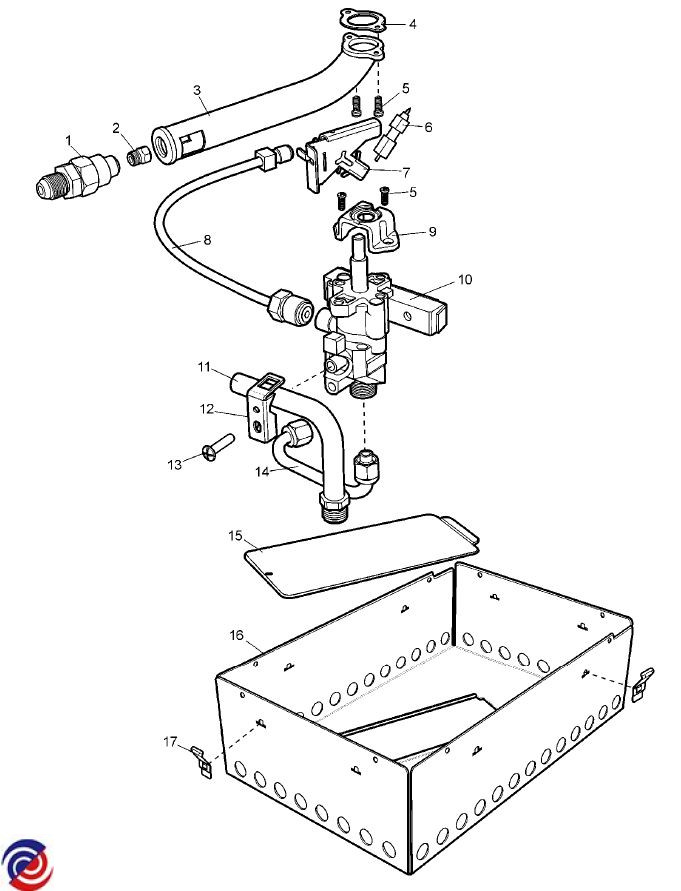 4
3
5
1
2
6
7
5
8
9
10
11
12
13
14
15
16
17